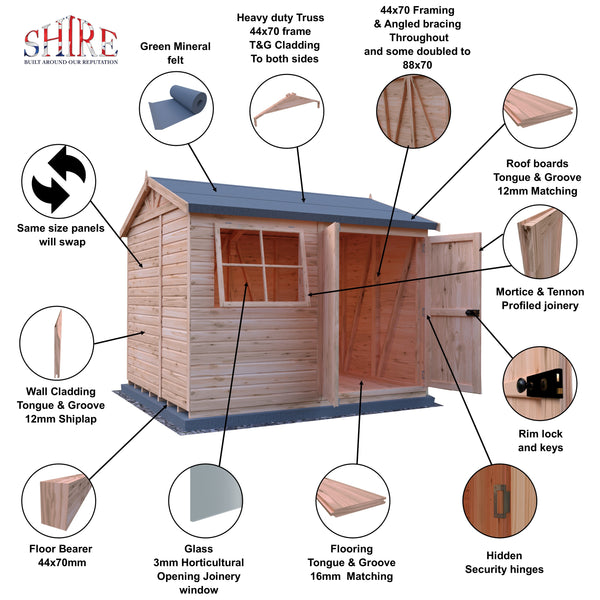 SHIRE
BUILT AROUND OUR REPUTATION

Green Mineral felt

Heavy duty Truss
44x70 frame
T&G Cladding
To both sides

44x70 Framing
& Angled bracing
Throughout
and some doubled to
88x70

Roof boards
Tongue & Groove
12mm Matching

Same size panels will swap

Mortice & Tennon
Profiled joinery

Wall Cladding
Tongue & Groove
12mm Shiplap

Rim lock
and keys

Floor Bearer
44x70mm

Glass
3mm Horticultural
Opening Joinery
window

Flooring
Tongue & Groove
16mm Matching

Hidden
Security hinges