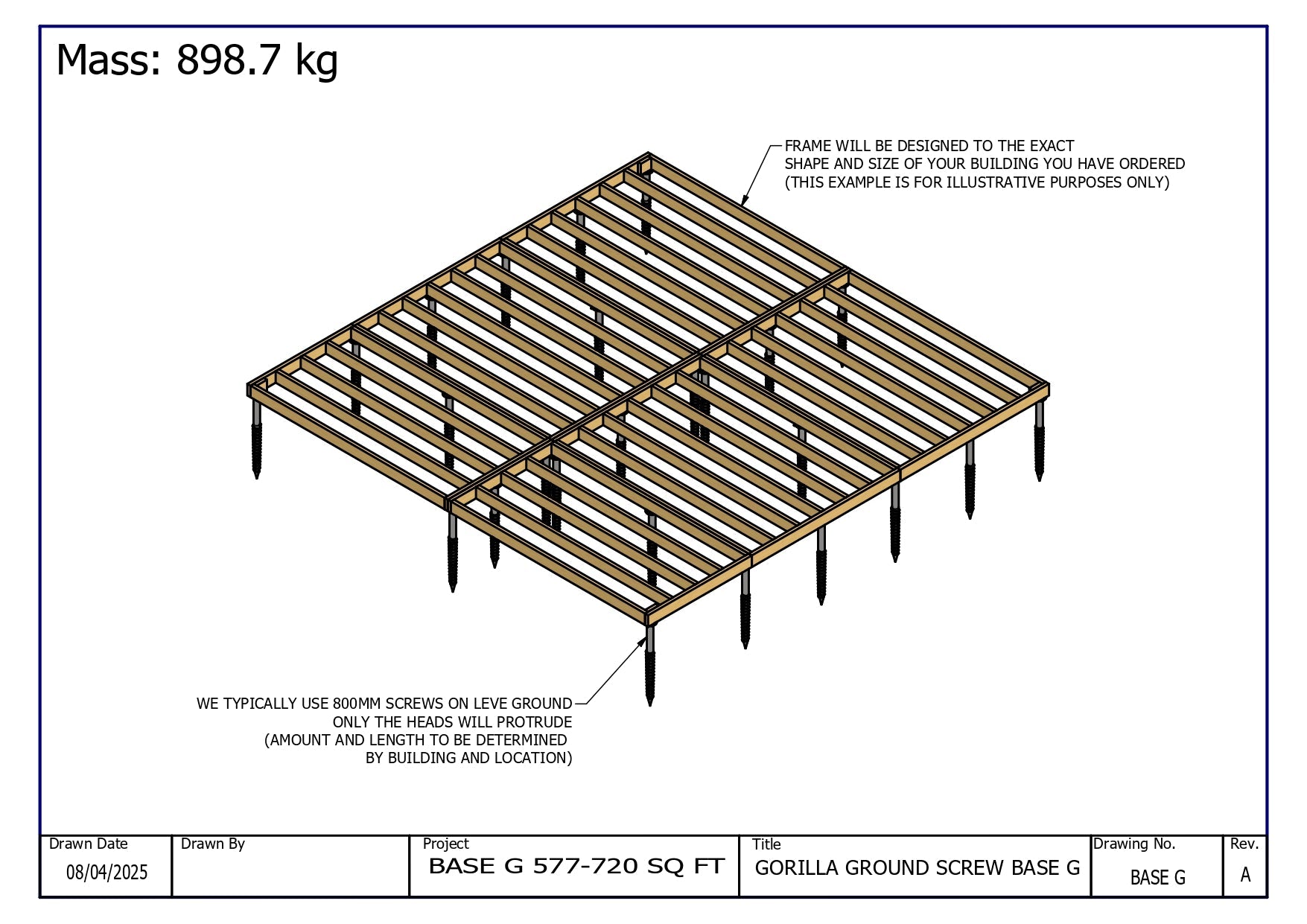 Mass: 898.7 kg

FRAME WILL BE DESIGNED TO THE EXACT
SHAPE AND SIZE OF YOUR BUILDING YOU HAVE ORDERED
(THIS EXAMPLE IS FOR ILLUSTRATIVE PURPOSES ONLY)

WE TYPICALLY USE 800MM SCREWS ON LEVE GROUND
ONLY THE HEADS WILL PROTRUDE
(AMOUNT AND LENGTH TO BE DETERMINED
BY BUILDING AND LOCATION)

| Drawn Date | Drawn By | Project | Title | Drawing No. | Rev. |
|---|---|---|---|---|---|
| 08/04/2025 | | BASE G 577-720 SQ FT | GORILLA GROUND SCREW BASE G | BASE G | A |