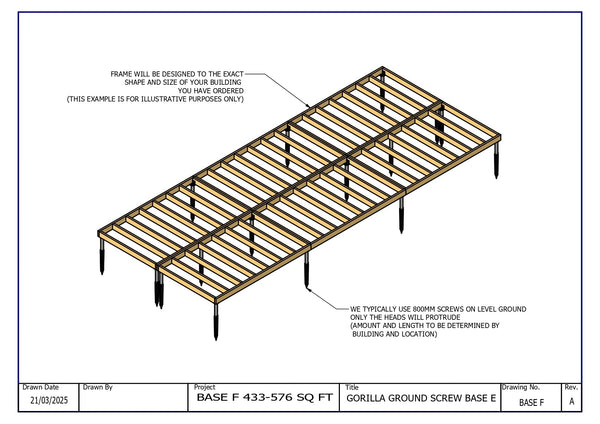 FRAME WILL BE DESIGNED TO THE EXACT SHAPE AND SIZE OF YOUR BUILDING YOU HAVE ORDERED
(THIS EXAMPLE IS FOR ILLUSTRATIVE PURPOSES ONLY)

WE TYPICALLY USE 800MM SCREWS ON LEVEL GROUND
ONLY THE HEADS WILL PROTRUDE
(AMOUNT AND LENGTH TO BE DETERMINED BY BUILDING AND LOCATION)

| Drawn Date | Drawn By | Project | Title | Drawing No. | Rev. |
|---|---|---|---|---|---|
| 21/03/2025 | | BASE F 433-576 SQ FT | GORILLA GROUND SCREW BASE E | BASE F | A |