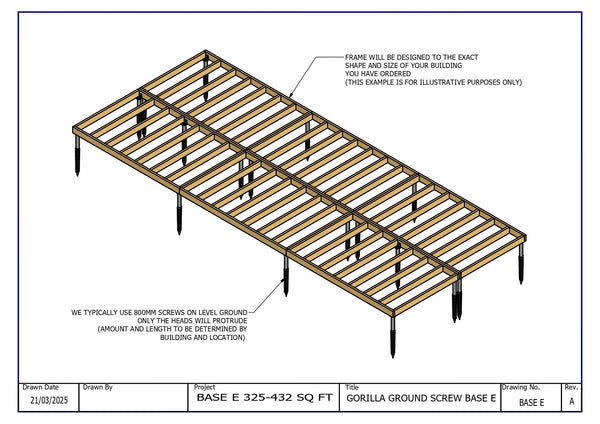 FRAME WILL BE DESIGNED TO THE EXACT SHAPE AND SIZE OF YOUR BUILDING YOU HAVE ORDERED (THIS EXAMPLE IS FOR ILLUSTRATIVE PURPOSES ONLY)

WE TYPICALLY USE 800MM SCREWS ON LEVEL GROUND ONLY THE HEADS WILL PROTRUDE (AMOUNT AND LENGTH TO BE DETERMINED BY BUILDING AND LOCATION)

| Drawn Date | Drawn By | Project | Title | Drawing No. | Rev. |
|---|---|---|---|---|---|
| 21/03/2025 | | BASE E 325-432 SQ FT | GORILLA GROUND SCREW BASE E | BASE E | A |