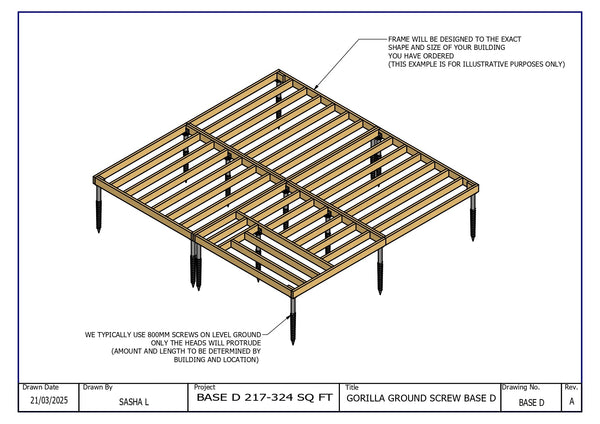 FRAME WILL BE DESIGNED TO THE EXACT SHAPE AND SIZE OF YOUR BUILDING YOU HAVE ORDERED
(THIS EXAMPLE IS FOR ILLUSTRATIVE PURPOSES ONLY)

WE TYPICALLY USE 800MM SCREWS ON LEVEL GROUND ONLY THE HEADS WILL PROTRUDE
(AMOUNT AND LENGTH TO BE DETERMINED BY BUILDING AND LOCATION)

| Drawn Date | Drawn By | Project | Title | Drawing No. | Rev. |
|---|---|---|---|---|---|
| 21/03/2025 | SASHA L | BASE D 217-324 SQ FT | GORILLA GROUND SCREW BASE D | BASE D | A |