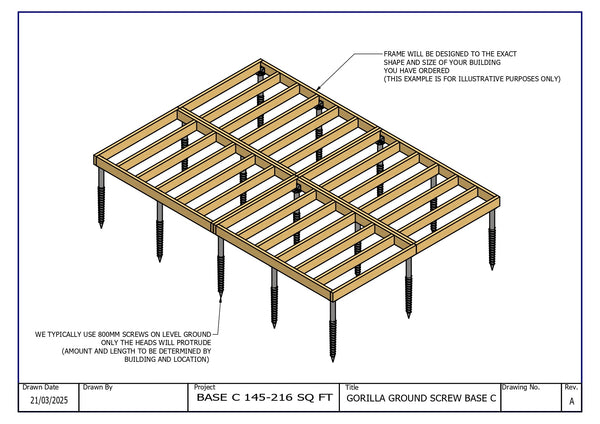 FRAME WILL BE DESIGNED TO THE EXACT SHAPE AND SIZE OF YOUR BUILDING YOU HAVE ORDERED (THIS EXAMPLE IS FOR ILLUSTRATIVE PURPOSES ONLY)

WE TYPICALLY USE 800MM SCREWS ON LEVEL GROUND ONLY THE HEADS WILL PROTRUDE (AMOUNT AND LENGTH TO BE DETERMINED BY BUILDING AND LOCATION)

| Drawn Date | Drawn By | Project | Title | Drawing No. | Rev. |
|---|---|---|---|---|---|
| 21/03/2025 | | BASE C 145-216 SQ FT | GORILLA GROUND SCREW BASE C | | A |