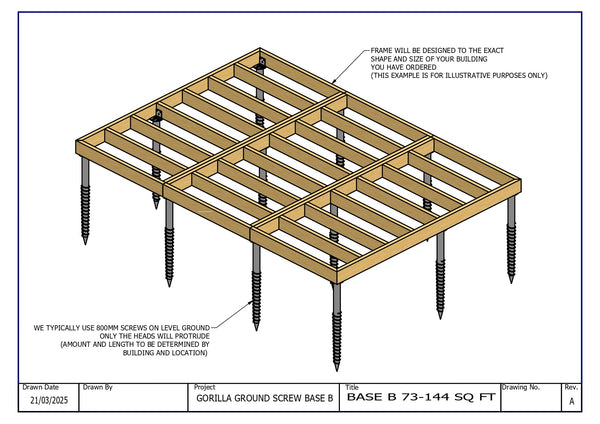 FRAME WILL BE DESIGNED TO THE EXACT SHAPE AND SIZE OF YOUR BUILDING YOU HAVE ORDERED
(THIS EXAMPLE IS FOR ILLUSTRATIVE PURPOSES ONLY)

WE TYPICALLY USE 800MM SCREWS ON LEVEL GROUND ONLY THE HEADS WILL PROTRUDE
(AMOUNT AND LENGTH TO BE DETERMINED BY BUILDING AND LOCATION)

| Drawn Date | Drawn By | Project | Title | Drawing No. | Rev. |
|---|---|---|---|---|---|
| 21/03/2025 | | GORILLA GROUND SCREW BASE B | BASE B 73-144 SQ FT | | A |