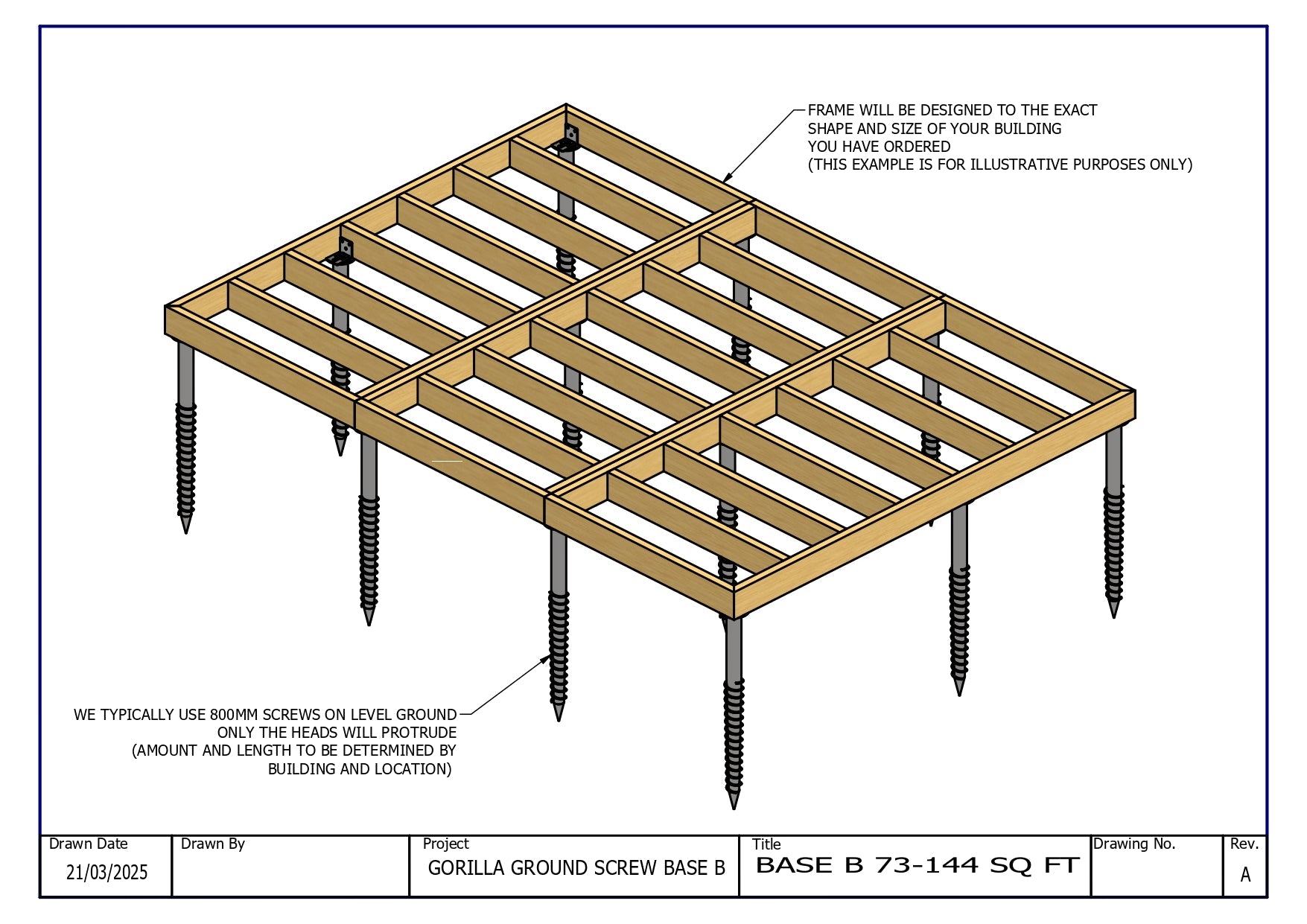 FRAME WILL BE DESIGNED TO THE EXACT SHAPE AND SIZE OF YOUR BUILDING YOU HAVE ORDERED (THIS EXAMPLE IS FOR ILLUSTRATIVE PURPOSES ONLY)

WE TYPICALLY USE 800MM SCREWS ON LEVEL GROUND ONLY THE HEADS WILL PROTRUDE (AMOUNT AND LENGTH TO BE DETERMINED BY BUILDING AND LOCATION)

| Drawn Date | Drawn By | Project | Title | Drawing No. | Rev. |
|---|---|---|---|---|---|
| 21/03/2025 | | GORILLA GROUND SCREW BASE B | BASE B 73-144 SQ FT | | A |